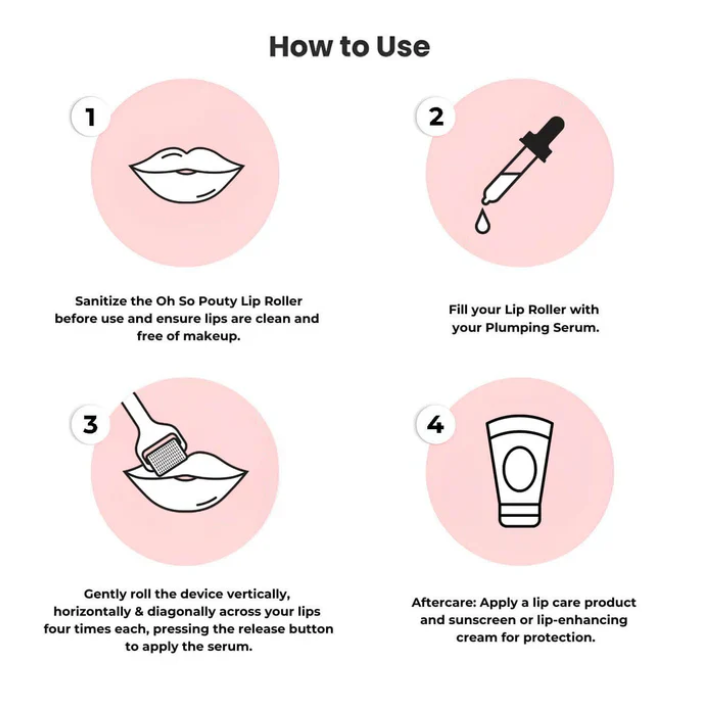 How to Use

1

Sanitize the Oh So Pouty Lip Roller before use and ensure lips are clean and free of makeup.

2

Fill your Lip Roller with your Plumping Serum.

3

Gently roll the device vertically, horizontally & diagonally across your lips four times each, pressing the release button to apply the serum.

4

Aftercare: Apply a lip care product and sunscreen or lip-enhancing cream for protection.